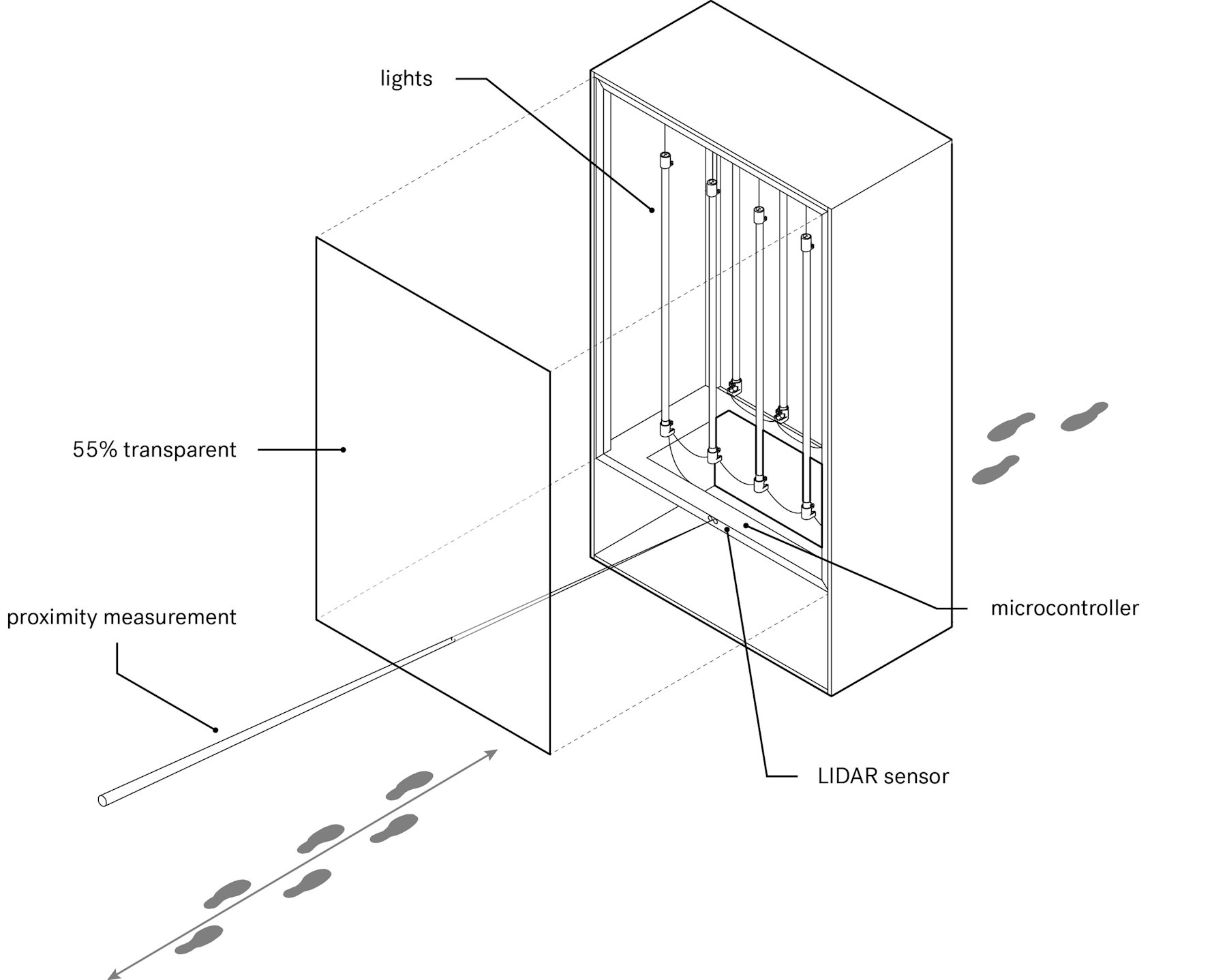 lights

55% transparent

proximity measurement

microcontroller

LIDAR sensor